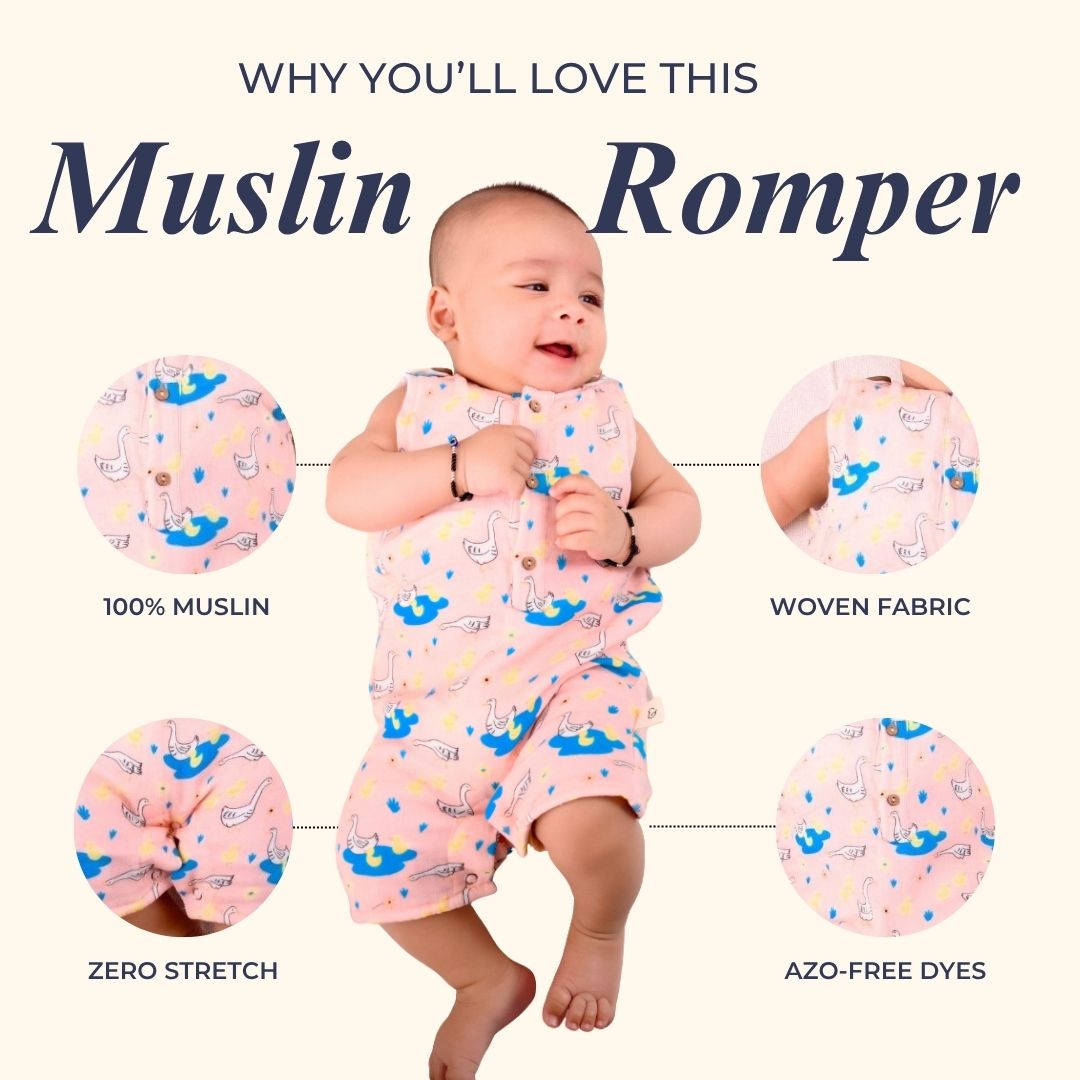 WHY YOU'LL LOVE THIS

Muslin Romper

100% MUSLIN

WOVEN FABRIC

ZERO STRETCH

AZO-FREE DYES