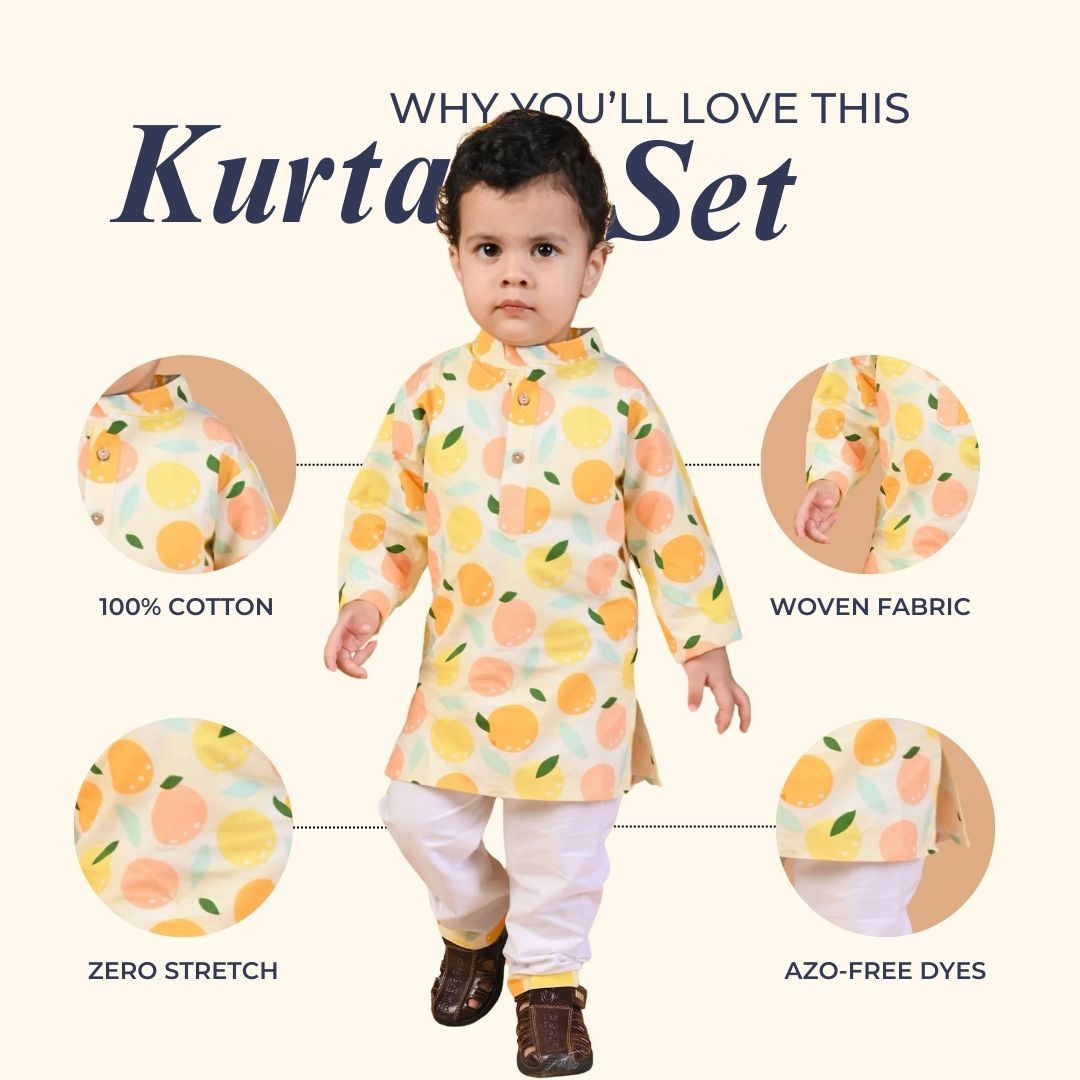 WHY YOU'LL LOVE THIS
Kurta Set

100% COTTON

WOVEN FABRIC

ZERO STRETCH

AZO-FREE DYES